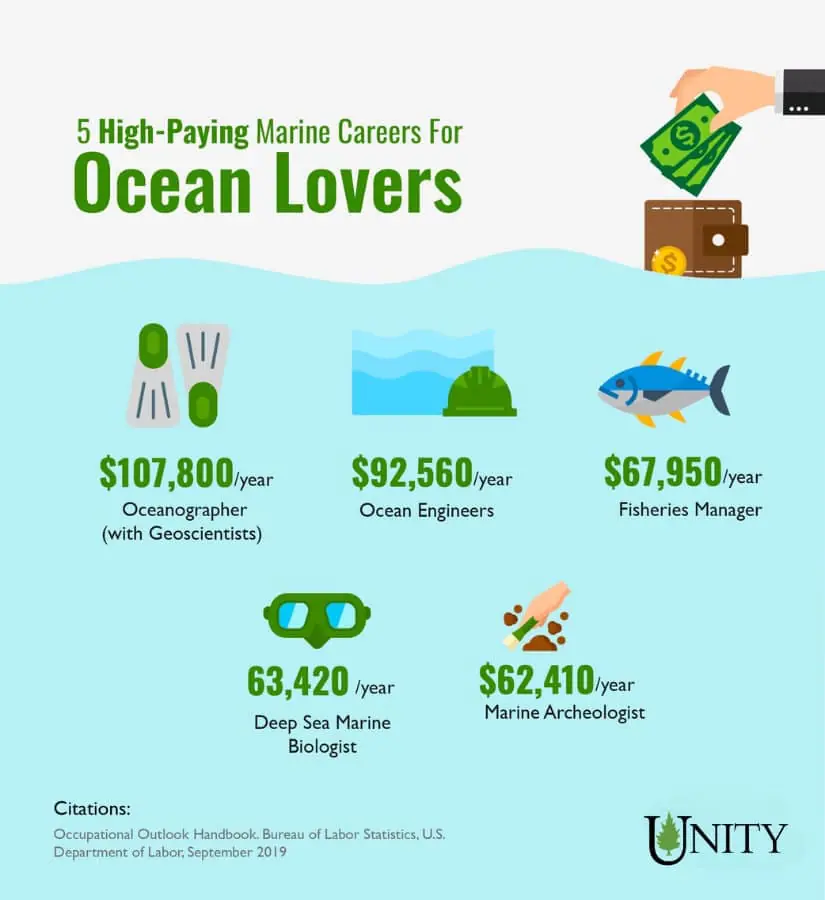 5 High-Paying Marine Careers For
Ocean Lovers

$107,800/year
Oceanographer (with Geoscientists)

$92,560/year
Ocean Engineers

$67,950/year
Fisheries Manager

63,420 /year
Deep Sea Marine Biologist

$62,410/year
Marine Archeologist

Citations:
Occupational Outlook Handbook. Bureau of Labor Statistics, U.S. Department of Labor, September 2019

UNITY